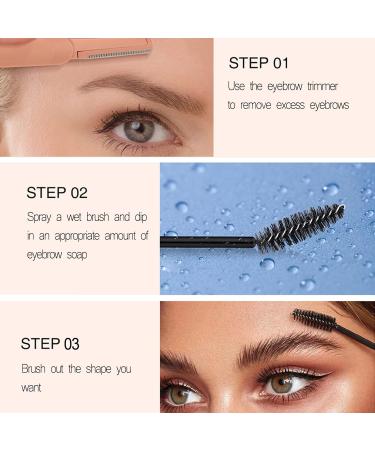 STEP 01
Use the eyebrow trimmer to remove excess eyebrows

STEP 02
Spray a wet brush and dip in an appropriate amount of eyebrow soap

STEP 03
Brush out the shape you want