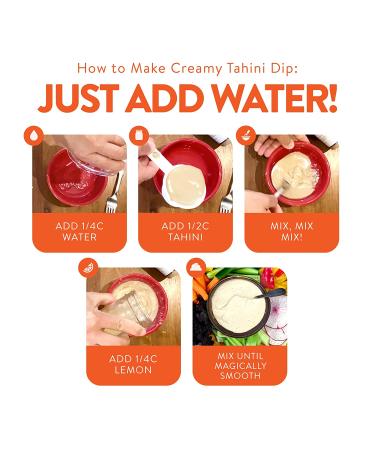 How to Make Creamy Tahini Dip:
JUST ADD WATER!

ADD 1/4C WATER

ADD 1/2C TAHINI

MIX, MIX MIX!

ADD 1/4C LEMON

MIX UNTIL MAGICALLY SMOOTH