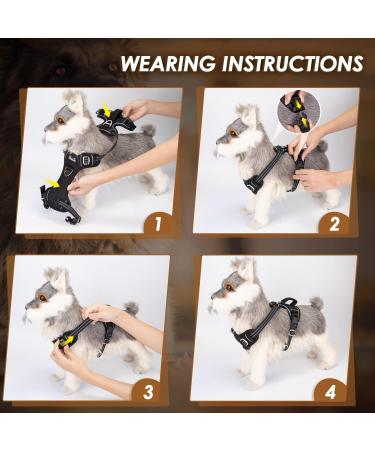 WEARING INSTRUCTIONS

1

2

3

4