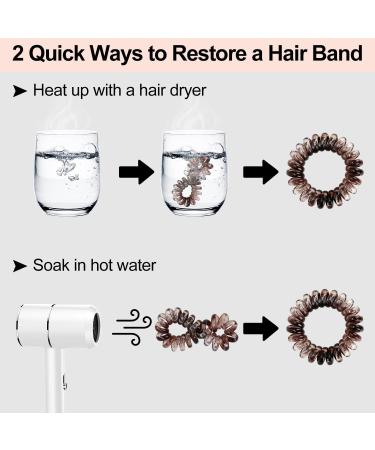 2 Quick Ways to Restore a Hair Band

➤ Heat up with a hair dryer

➤ Soak in hot water