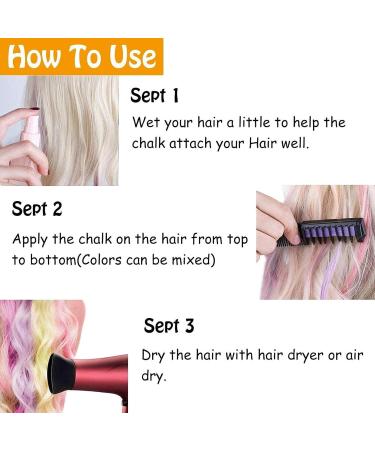 How To Use

Sept 1

Wet your hair a little to help the chalk attach your Hair well.

Sept 2

Apply the chalk on the hair from top to bottom(Colors can be mixed)

Sept 3

Dry the hair with hair dryer or air dry.