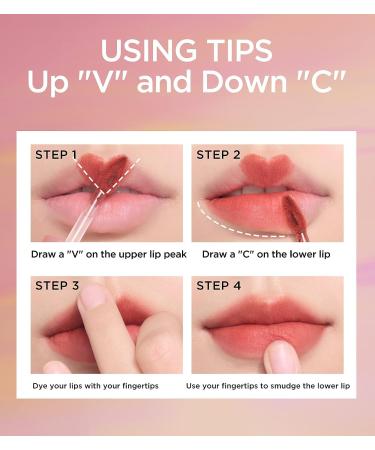 USING TIPS
Up "V" and Down "C"

STEP 1

Draw a "V" on the upper lip peak

STEP 2

Draw a "C" on the lower lip

STEP 3

Dye your lips with your fingertips

STEP 4

Use your fingertips to smudge the lower lip