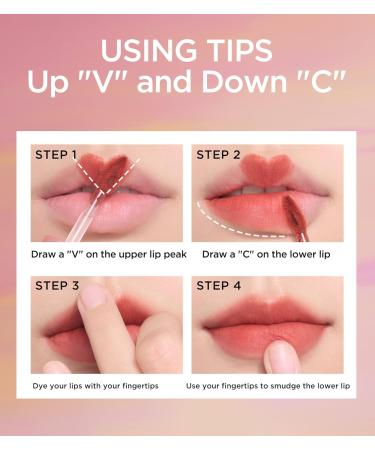 USING TIPS
Up "V" and Down "C"

STEP 1

Draw a "V" on the upper lip peak

STEP 2

Draw a "C" on the lower lip

STEP 3

Dye your lips with your fingertips

STEP 4

Use your fingertips to smudge the lower lip