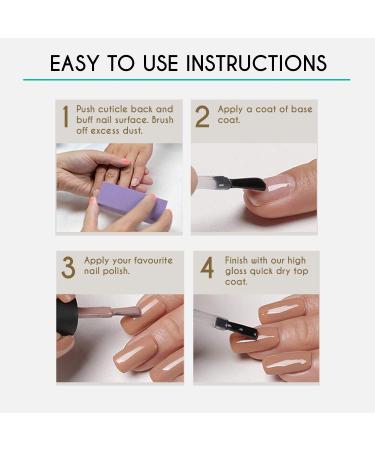 EASY TO USE INSTRUCTIONS

1 Push cuticle back and buff nail surface. Brush off excess dust.

2 Apply a coat of base coat.

3 Apply your favourite nail polish.

4 Finish with our high gloss quick dry top coat.