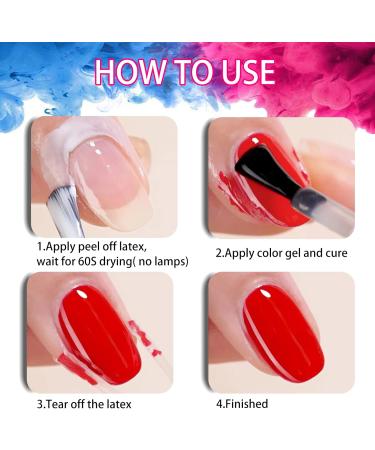 HOW TO USE

1.Apply peel off latex, wait for 60S drying( no lamps)

2.Apply color gel and cure

3.Tear off the latex

4.Finished