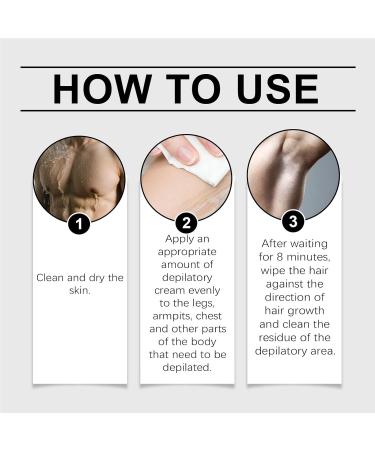 HOW TO USE

1

Clean and dry the skin.

2

Apply an appropriate amount of depilatory cream evenly to the legs, armpits, chest and other parts of the body that need to be depilated.

3

After waiting for 8 minutes, wipe the hair against the direction of hair growth and clean the residue of the depilatory area.