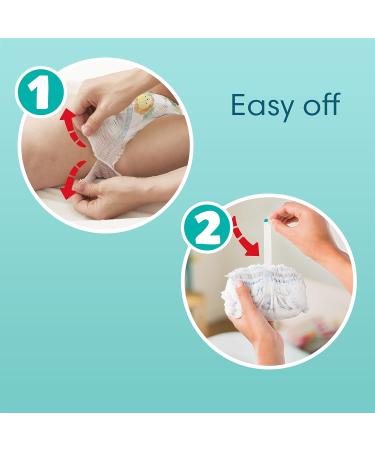 1

Easy off

2