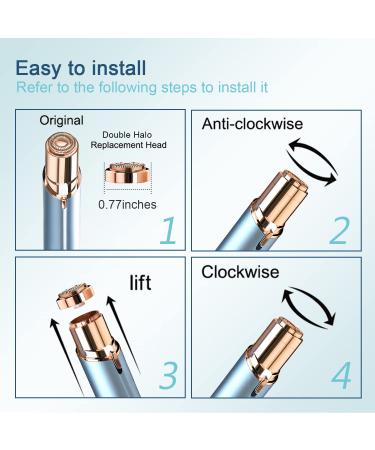 Easy to install
Refer to the following steps to install it

Original
Double Halo Replacement Head
0.77inches
1

Anti-clockwise
2

lift
3

Clockwise
4