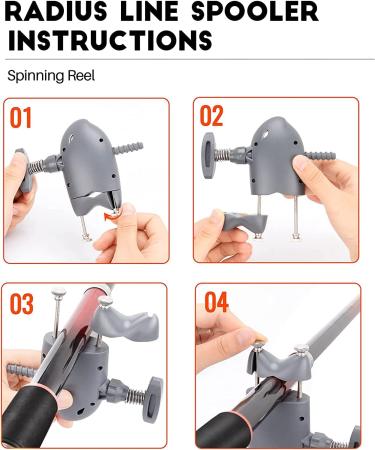 RADIUS LINE SPOOLER INSTRUCTIONS

Spinning Reel

01

02

03

04