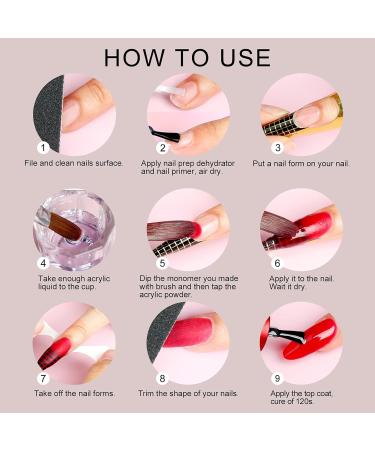 HOW TO USE

1
File and clean nails surface.

2
Apply nail prep dehydrator and nail primer, air dry.

3
Put a nail form on your nail.

4
Take enough acrylic liquid to the cup.

5
Dip the monomer you made with brush and then tap the acrylic powder.

6
Apply it to the nail. Wait it dry.

7
Take off the nail forms.

8
Trim the shape of your nails.

9
Apply the top coat, cure of 120s.