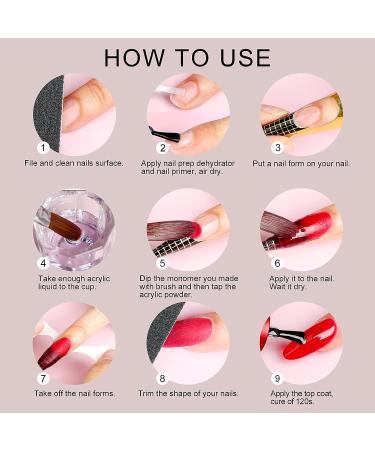 HOW TO USE

1
File and clean nails surface.

2
Apply nail prep dehydrator and nail primer, air dry.

3
Put a nail form on your nail.

4
Take enough acrylic liquid to the cup.

5
Dip the monomer you made with brush and then tap the acrylic powder.

6
Apply it to the nail. Wait it dry.

7
Take off the nail forms.

8
Trim the shape of your nails.

9
Apply the top coat, cure of 120s.