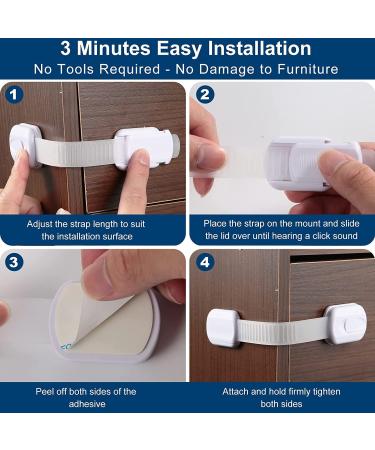 3 Minutes Easy Installation
No Tools Required - No Damage to Furniture

1
Adjust the strap length to suit the installation surface

2
Place the strap on the mount and slide the lid over until hearing a click sound

3
Peel off both sides of the adhesive

4
Attach and hold firmly tighten both sides