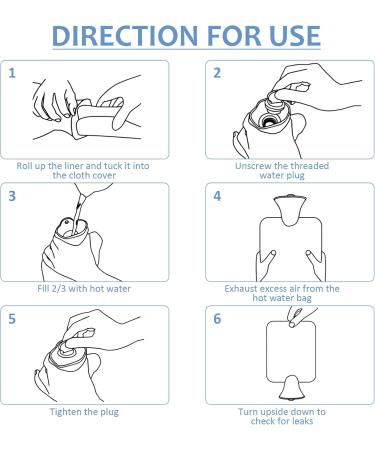 DIRECTION FOR USE

1

Roll up the liner and tuck it into the cloth cover

2

Unscrew the threaded water plug

3

Fill 2/3 with hot water

4

Exhaust excess air from the hot water bag

5

Tighten the plug

6

Turn upside down to check for leaks