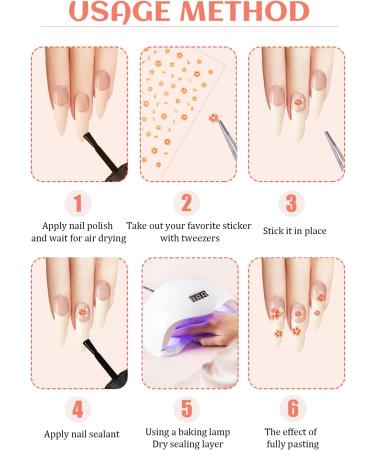 USAGE METHOD

1
Apply nail polish and wait for air drying

2
Take out your favorite sticker with tweezers

3
Stick it in place

4
Apply nail sealant

5
Using a baking lamp Dry sealing layer

6
The effect of fully pasting