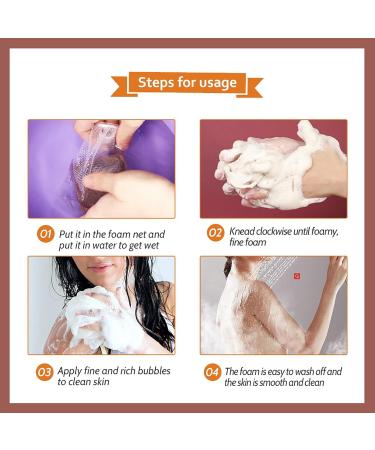 Steps for usage

01 Put it in the foam net and put it in water to get wet

02 Knead clockwise until foamy, fine foam

03 Apply fine and rich bubbles to clean skin

04 The foam is easy to wash off and the skin is smooth and clean