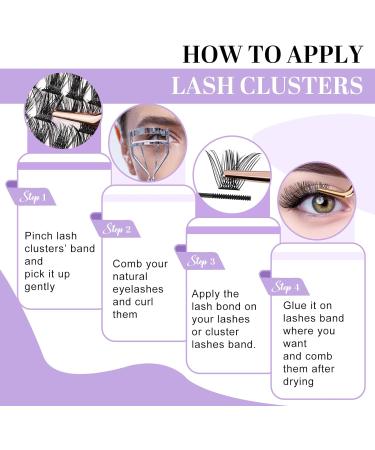 HOW TO APPLY
LASH CLUSTERS

Step 1
Pinch lash clusters' band and pick it up gently

Step 2
Comb your natural eyelashes and curl them

Step 3
Apply the lash bond on your lashes or cluster lashes band.

Step 4
Glue it on lashes band where you want and comb them after drying