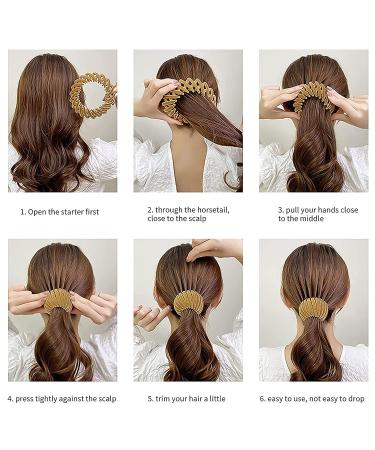 1. Open the starter first

2. through the horsetail, close to the scalp

3. pull your hands close to the middle

4. press tightly against the scalp

5. trim your hair a little

6. easy to use, not easy to drop