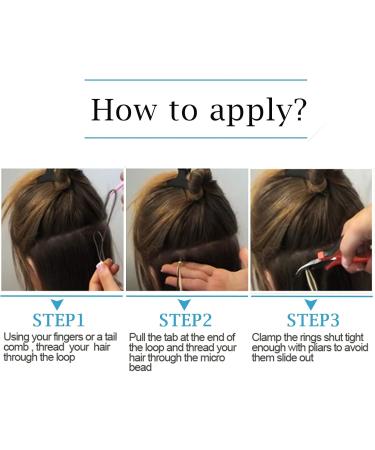 How to apply?

STEP1
Using your fingers or a tail comb , thread your hair through the loop

STEP2
Pull the tab at the end of the loop and thread your hair through the micro bead

STEP3
Clamp the rings shut tight enough with pliars to avoid them slide out