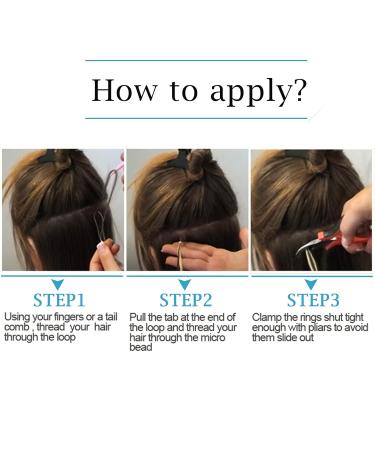 How to apply?

STEP1

Using your fingers or a tail comb , thread your hair through the loop

STEP2

Pull the tab at the end of the loop and thread your hair through the micro bead

STEP3

Clamp the rings shut tight enough with pliars to avoid them slide out