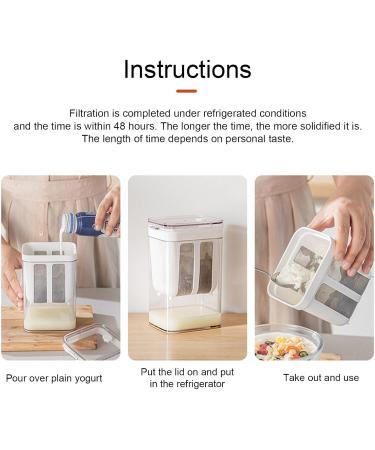 Instructions

Filtration is completed under refrigerated conditions and the time is within 48 hours. The longer the time, the more solidified it is. The length of time depends on personal taste.

Pour over plain yogurt

Put the lid on and put in the refrigerator

Take out and use