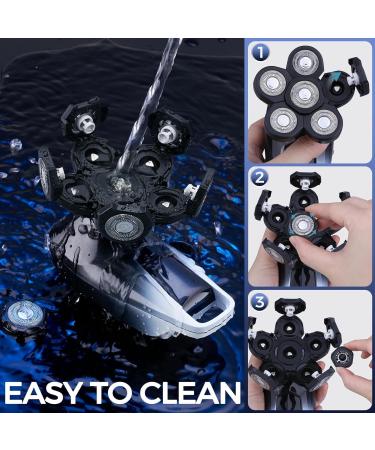 1

2

3

EASY TO CLEAN