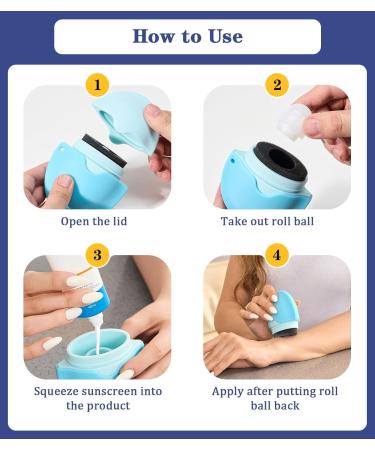 How to Use

1

Open the lid

2

Take out roll ball

3

Squeeze sunscreen into the product

4

Apply after putting roll ball back