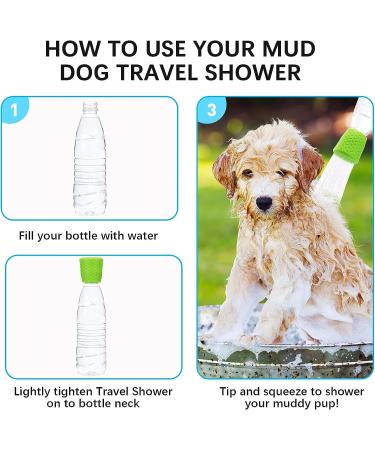 HOW TO USE YOUR MUD DOG TRAVEL SHOWER

1

Fill your bottle with water

Lightly tighten Travel Shower on to bottle neck

3

Tip and squeeze to shower your muddy pup!