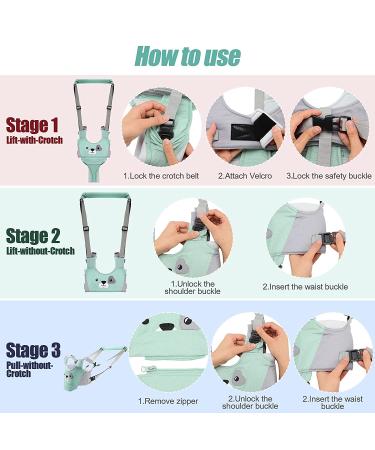 How to use

Stage 1
Lift-with-Crotch

1.Lock the crotch belt

2.Attach Velcro

3.Lock the safety buckle

Stage 2
Lift-without-Crotch

1.Unlock the shoulder buckle

2.Insert the waist buckle

Stage 3
Pull-without-Crotch

1.Remove zipper

2.Unlock the shoulder buckle

2.Insert the waist buckle