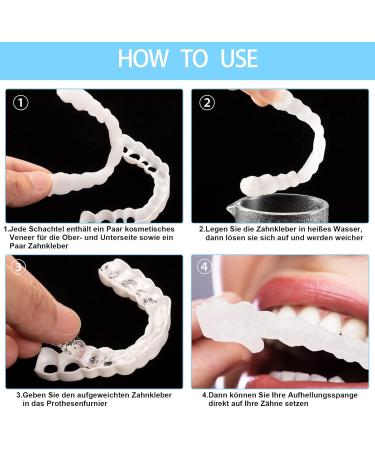 HOW TO USE

①

1.Jede Schachtel enthält ein Paar kosmetisches Veneer für die Ober- und Unterseite sowie ein Paar Zahnkleber

②

2.Legen Sie die Zahnkleber in heißes Wasser, dann lösen sie sich auf und werden weicher

③

3.Geben Sie den aufgeweichten Zahnkleber in das Prothesenfurnier

④

4.Dann können Sie Ihre Aufhellungsspange direkt auf Ihre Zähne setzen