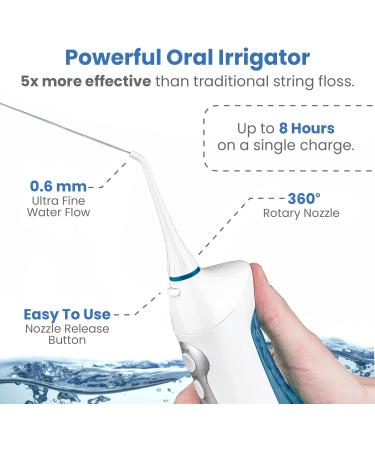 Powerful Oral Irrigator
5x more effective than traditional string floss.

Up to 8 Hours on a single charge.

0.6 mm
Ultra Fine Water Flow

360°
Rotary Nozzle

Easy To Use
Nozzle Release Button