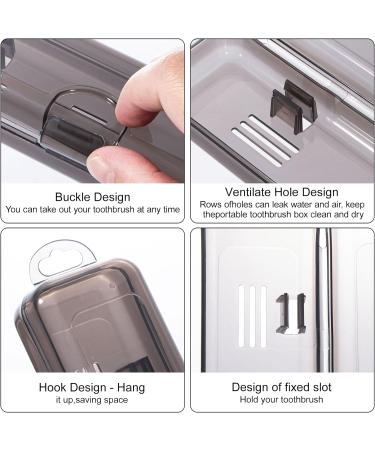 Buckle Design
You can take out your toothbrush at any time

Ventilate Hole Design
Rows ofholes can leak water and air, keep theportable toothbrush box clean and dry

Hook Design - Hang
it up,saving space

Design of fixed slot
Hold your toothbrush