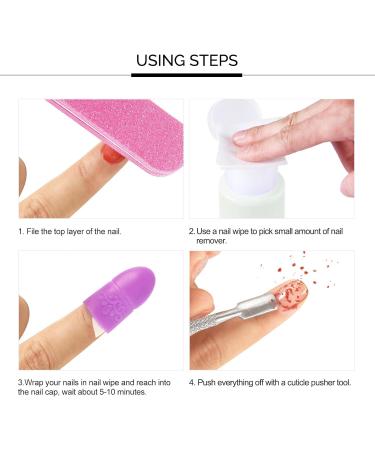 USING STEPS

1. File the top layer of the nail.

2. Use a nail wipe to pick small amount of nail remover.

3.Wrap your nails in nail wipe and reach into the nail cap, wait about 5-10 minutes.

4. Push everything off with a cuticle pusher tool.