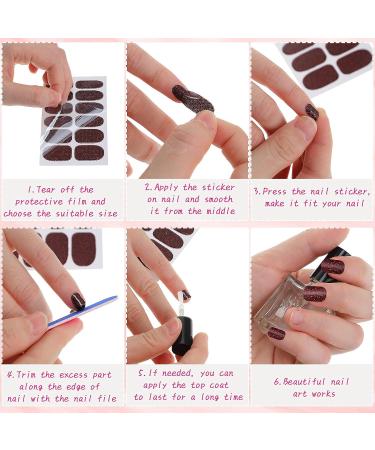 1.Tear off the protective film and choose the suitable size

2.Apply the sticker on nail and smooth it from the middle

3.Press the nail sticker, make it fit your nail

4.Trim the excess part along the edge of nail with the nail file

5.If needed, you can apply the top coat to last for a long time

6.Beautiful nail art works