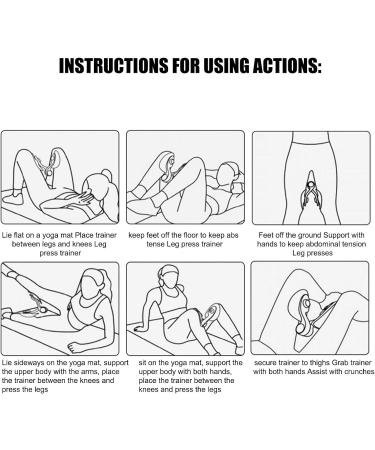 INSTRUCTIONS FOR USING ACTIONS:

Lie flat on a yoga mat Place trainer between legs and knees Leg press trainer

keep feet off the floor to keep abs tense Leg press trainer

Feet off the ground Support with hands to keep abdominal tension Leg presses

Lie sideways on the yoga mat, support the upper body with the arms, place the trainer between the knees and press the legs

sit on the yoga mat, support the upper body with both hands, place the trainer between the knees and press the legs

secure trainer to thighs Grab trainer with both hands Assist with crunches