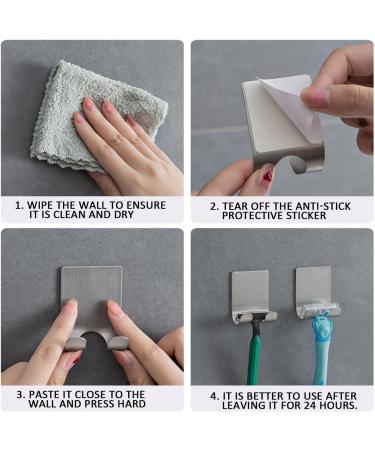 1. WIPE THE WALL TO ENSURE IT IS CLEAN AND DRY

2. TEAR OFF THE ANTI-STICK PROTECTIVE STICKER

3. PASTE IT CLOSE TO THE WALL AND PRESS HARD

4. IT IS BETTER TO USE AFTER LEAVING IT FOR 24 HOURS.