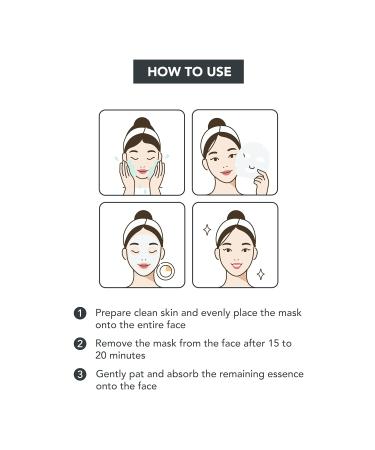 HOW TO USE

1 Prepare clean skin and evenly place the mask onto the entire face

2 Remove the mask from the face after 15 to 20 minutes

3 Gently pat and absorb the remaining essence onto the face