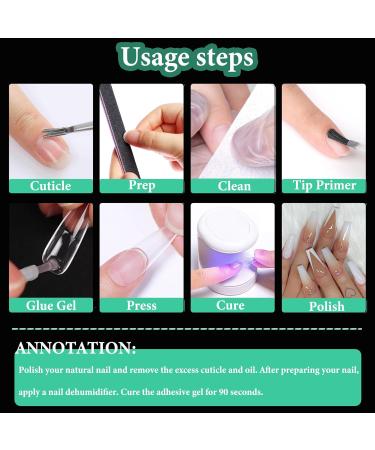 Usage steps

Cuticle

Prep

Clean

Tip Primer

Glue Gel

Press

Cure

Polish

ANNOTATION:

Polish your natural nail and remove the excess cuticle and oil. After preparing your nail, apply a nail dehumidifier. Cure the adhesive gel for 90 seconds.