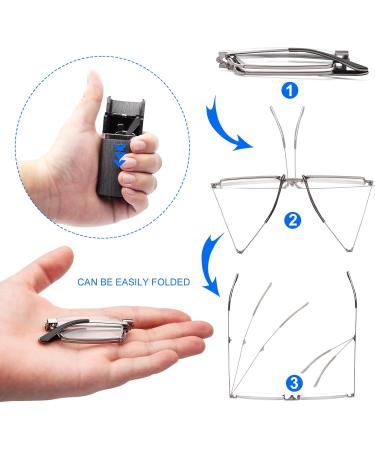 1

2

CAN BE EASILY FOLDED

3