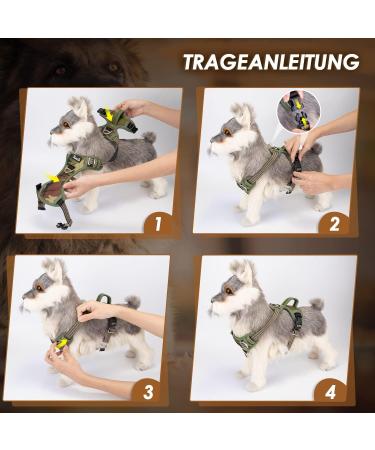 TRAGEANLEITUNG

1

2

3

4