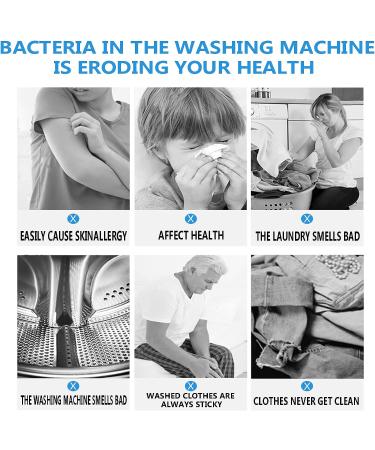 BACTERIA IN THE WASHING MACHINE IS ERODING YOUR HEALTH

X
EASILY CAUSE SKINALLERGY

X
AFFECT HEALTH

X
THE LAUNDRY SMELLS BAD

X
THE WASHING MACHINE SMELLS BAD

X
WASHED CLOTHES ARE ALWAYS STICKY

X
CLOTHES NEVER GET CLEAN