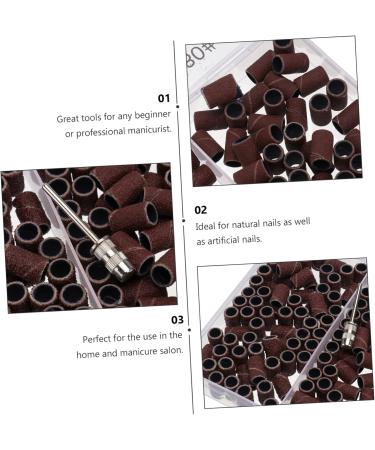 80#

01

Great tools for any beginner or professional manicurist.

02

Ideal for natural nails as well as artificial nails.

03

Perfect for the use in the home and manicure salon.