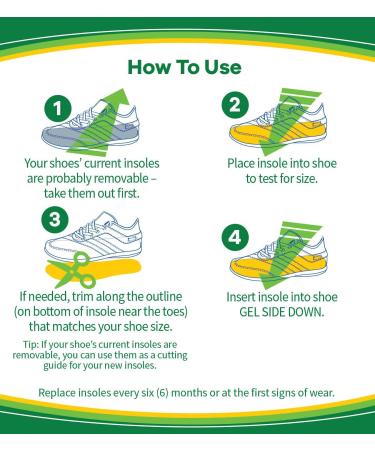 How To Use

1

Your shoes' current insoles are probably removable – take them out first.

2

Place insole into shoe to test for size.

3

If needed, trim along the outline (on bottom of insole near the toes) that matches your shoe size.

Tip: If your shoe's current insoles are removable, you can use them as a cutting guide for your new insoles.

4

Insert insole into shoe GEL SIDE DOWN.

Replace insoles every six (6) months or at the first signs of wear.