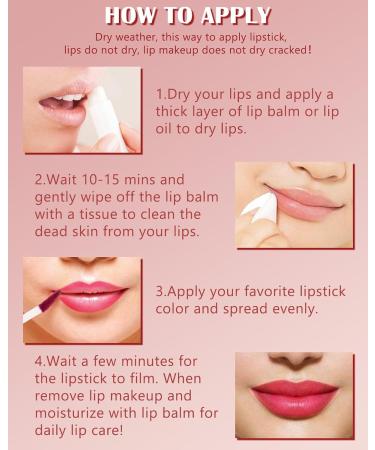 HOW TO APPLY

Dry weather, this way to apply lipstick, lips do not dry, lip makeup does not dry cracked!

1.Dry your lips and apply a thick layer of lip balm or lip oil to dry lips.

2.Wait 10-15 mins and gently wipe off the lip balm with a tissue to clean the dead skin from your lips.

3.Apply your favorite lipstick color and spread evenly.

4.Wait a few minutes for the lipstick to film. When remove lip makeup and moisturize with lip balm for daily lip care!