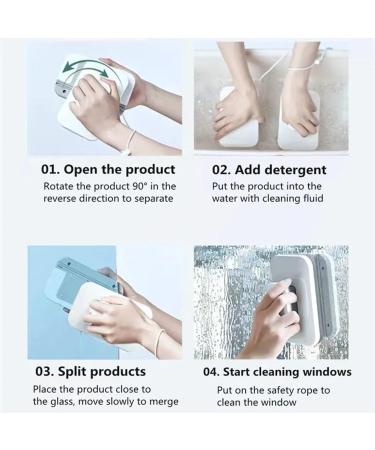 01. Open the product
Rotate the product 90° in the reverse direction to separate

02. Add detergent
Put the product into the water with cleaning fluid

03. Split products
Place the product close to the glass, move slowly to merge

04. Start cleaning windows
Put on the safety rope to clean the window