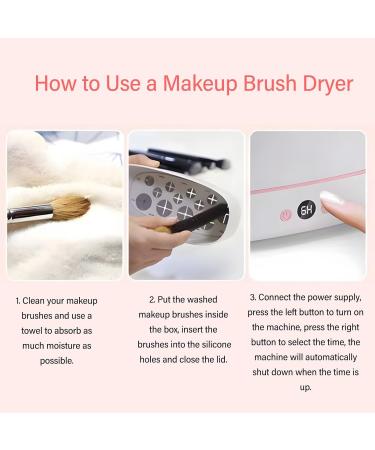 How to Use a Makeup Brush Dryer

6H

1. Clean your makeup brushes and use a towel to absorb as much moisture as possible.

2. Put the washed makeup brushes inside the box, insert the brushes into the silicone holes and close the lid.

3. Connect the power supply, press the left button to turn on the machine, press the right button to select the time, the machine will automatically shut down when the time is up.