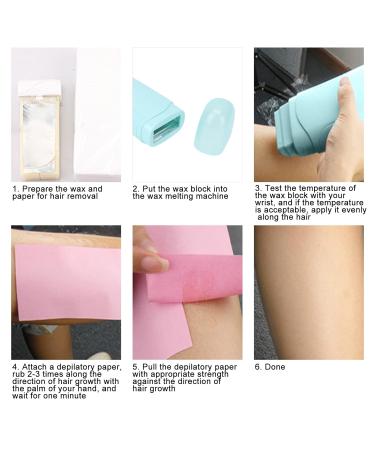 1. Prepare the wax and paper for hair removal

2. Put the wax block into the wax melting machine

3. Test the temperature of the wax block with your wrist, and if the temperature is acceptable, apply it evenly along the hair

4. Attach a depilatory paper, rub 2-3 times along the direction of hair growth with the palm of your hand, and wait for one minute

5. Pull the depilatory paper with appropriate strength against the direction of hair growth

6. Done