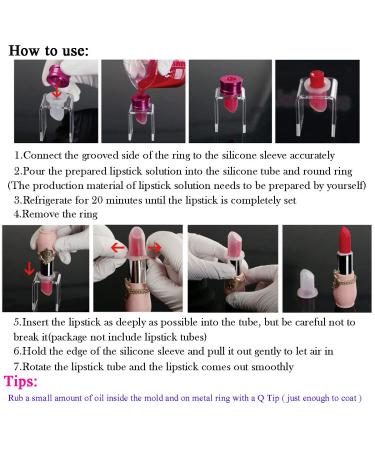 How to use:

1.Connect the grooved side of the ring to the silicone sleeve accurately
2.Pour the prepared lipstick solution into the silicone tube and round ring (The production material of lipstick solution needs to be prepared by yourself)
3.Refrigerate for 20 minutes until the lipstick is completely set
4.Remove the ring

5.Insert the lipstick as deeply as possible into the tube, but be careful not to break it(package not include lipstick tubes)
6.Hold the edge of the silicone sleeve and pull it out gently to let air in
7.Rotate the lipstick tube and the lipstick comes out smoothly

Tips:
Rub a small amount of oil inside the mold and on metal ring with a Q Tip ( just enough to coat )