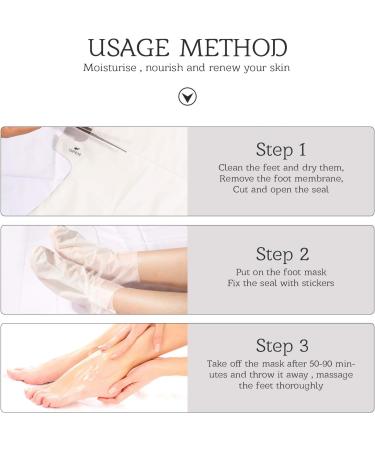 USAGE METHOD
Moisturise , nourish and renew your skin

Step 1
Clean the feet and dry them, Remove the foot membrane, Cut and open the seal

Step 2
Put on the foot mask Fix the seal with stickers

Step 3
Take off the mask after 50-90 minutes and throw it away , massage the feet thoroughly