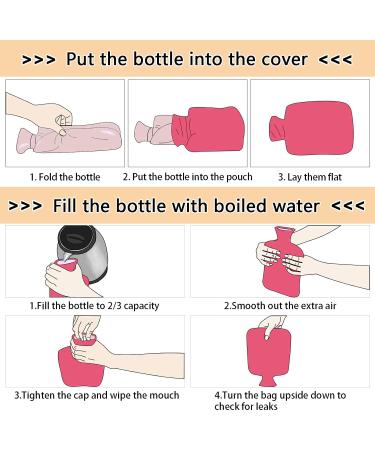 >>> Put the bottle into the cover <<<

1. Fold the bottle

2. Put the bottle into the pouch

3. Lay them flat

>>> Fill the bottle with boiled water <<<

1.Fill the bottle to 2/3 capacity

2.Smooth out the extra air

3.Tighten the cap and wipe the mouch

4.Turn the bag upside down to check for leaks