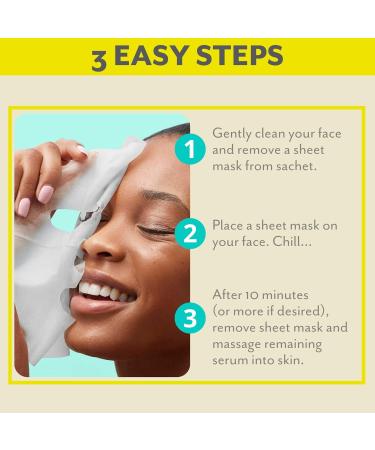 3 EASY STEPS

1 Gently clean your face and remove a sheet mask from sachet.

2 Place a sheet mask on your face. Chill...

3 After 10 minutes (or more if desired), remove sheet mask and massage remaining serum into skin.